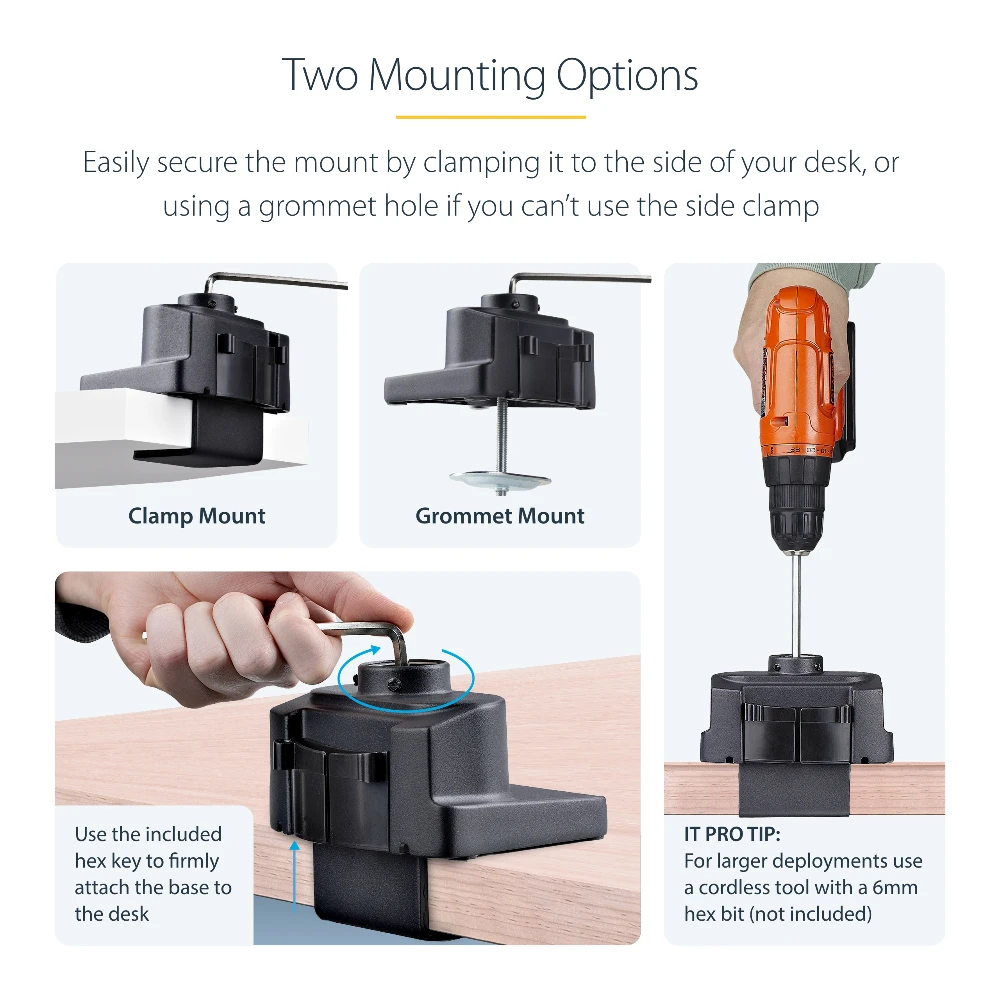 Two Mounting Options

Easily secure the mount by clamping it to the side of your desk, or using a grommet hole if you can't use the side clamp

Clamp Mount

Grommet Mount

Use the included hex key to firmly attach the base to the desk

IT PRO TIP:
For larger deployments use a cordless tool with a 6mm hex bit (not included)