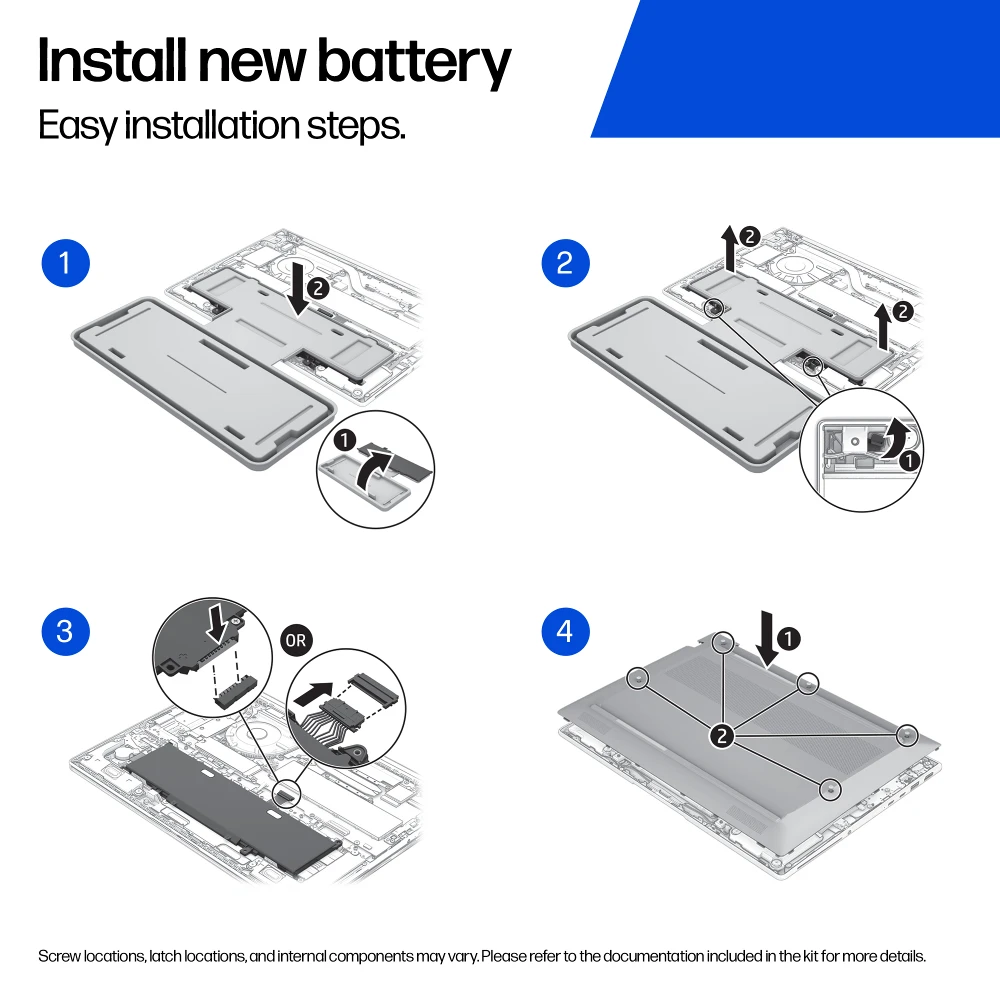 Install new battery
Easy installation steps.

1
2
1

2
2
2
1

3
OR

4
1
2

Screw locations, latch locations, and internal components may vary. Please refer to the documentation included in the kit for more details.