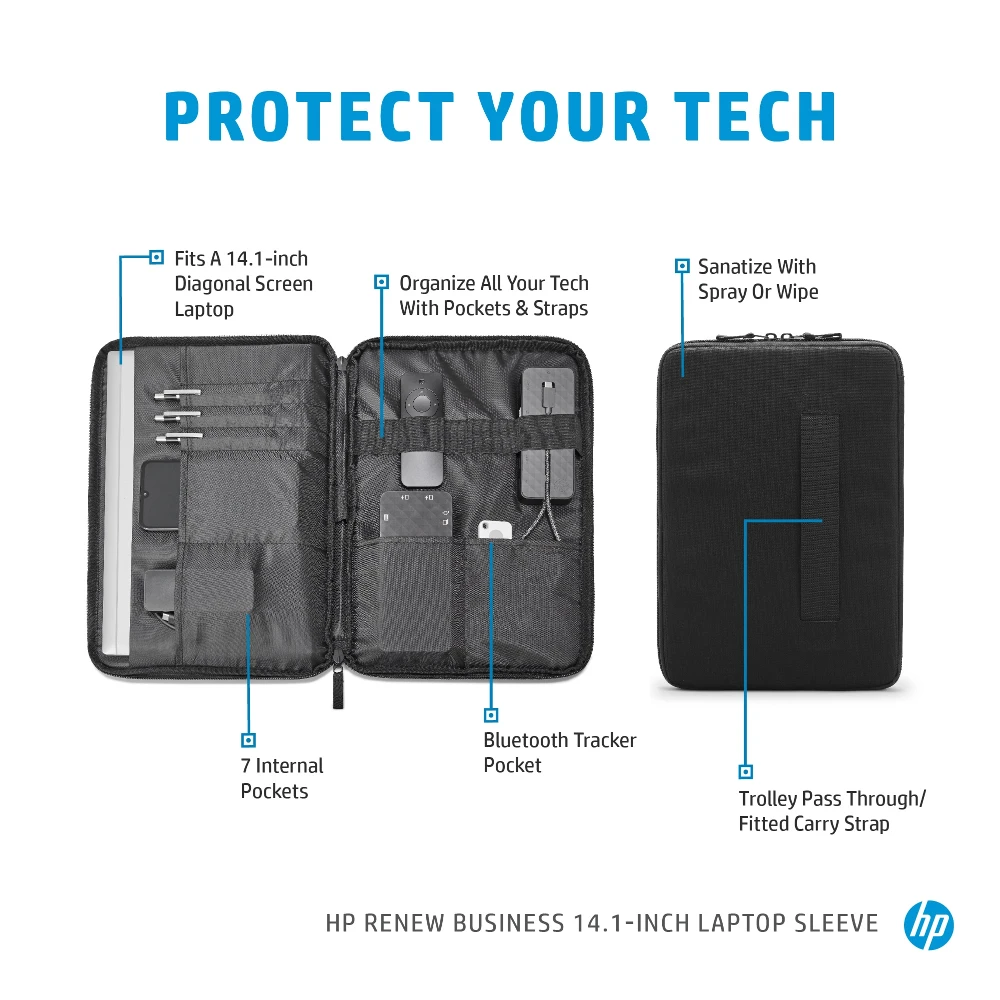 PROTECT YOUR TECH

Fits A 14.1-inch Diagonal Screen Laptop

Organize All Your Tech With Pockets & Straps

Sanatize With Spray Or Wipe

7 Internal Pockets

Bluetooth Tracker Pocket

Trolley Pass Through/ Fitted Carry Strap

HP RENEW BUSINESS 14.1-INCH LAPTOP SLEEVE

hp